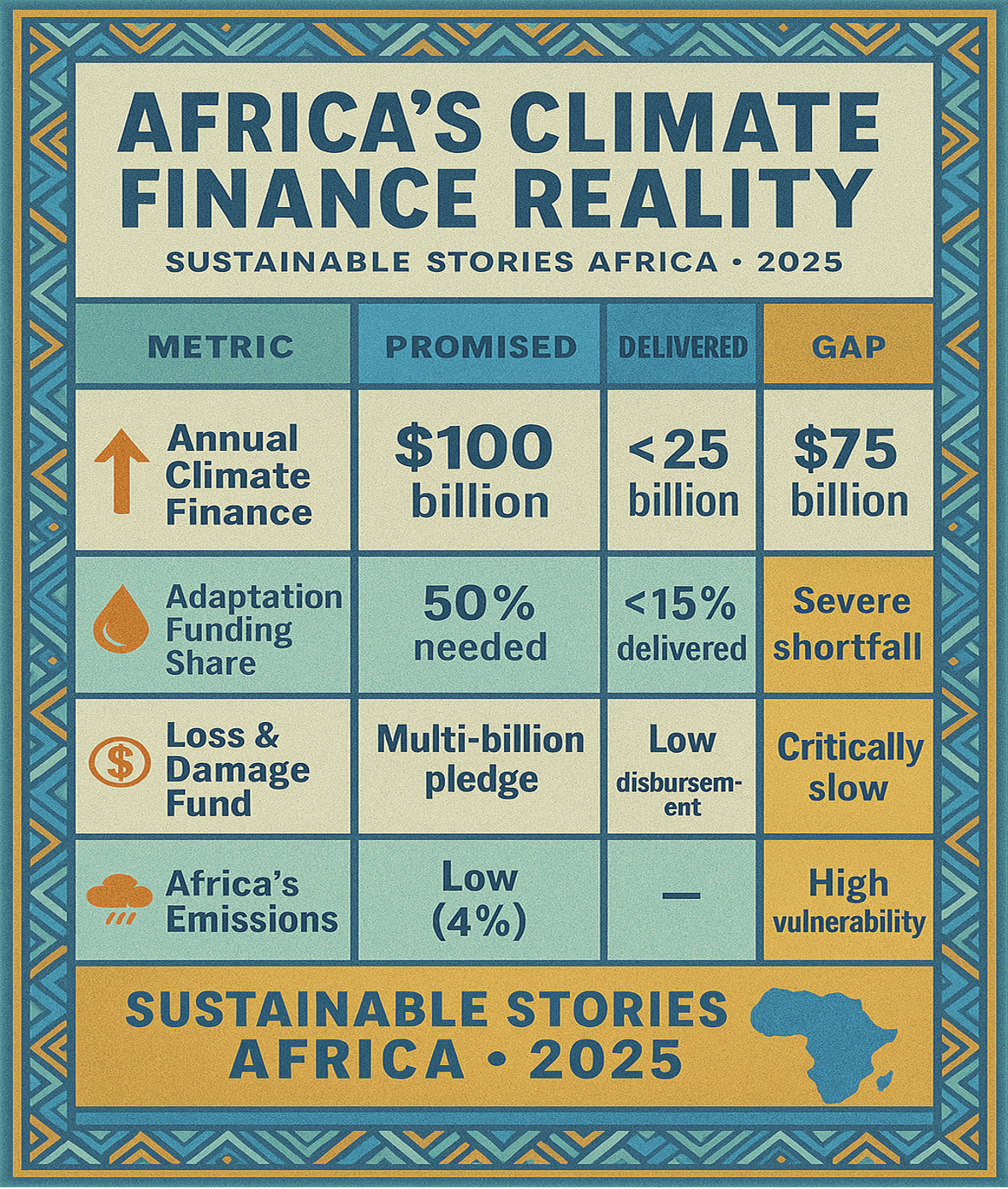 AFRICA'S CLIMATE FINANCE REALITY

SUSTAINABLE STORIES AFRICA • 2025

| METRIC | PROMISED | DELIVERED | GAP |
|---|---|---|---|
| Annual Climate Finance | \$100 billion | <25 billion | \$75 billion |
| Adaptation Funding Share | 50% needed | <15% delivered | Severe shortfall |
| Loss & Damage Fund | Multi-billion pledge | Low disbursement | Critically slow |
| Africa's Emissions | Low (4%) | — | High vulnerability |

SUSTAINABLE STORIES AFRICA • 2025