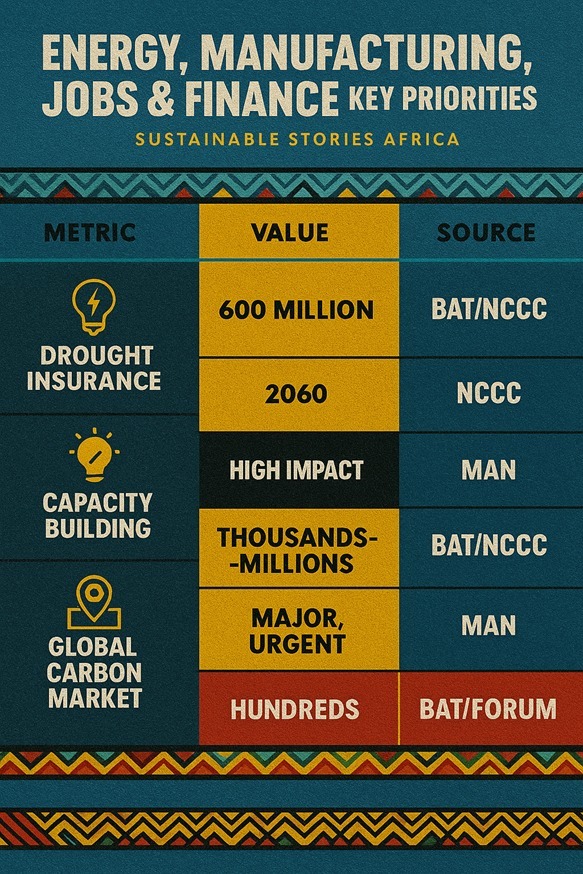 ENERGY, MANUFACTURING, JOBS & FINANCE KEY PRIORITIES

SUSTAINABLE STORIES AFRICA

| METRIC | VALUE | SOURCE |
|---|---|---|
| DROUGHT INSURANCE | 600 MILLION | BAT/NCCC |
| | 2060 | NCCC |
| CAPACITY BUILDING | HIGH IMPACT | MAN |
| | THOUSANDS--MILLIONS | BAT/NCCC |
| GLOBAL CARBON MARKET | MAJOR, URGENT | MAN |
| | HUNDREDS | BAT/FORUM |