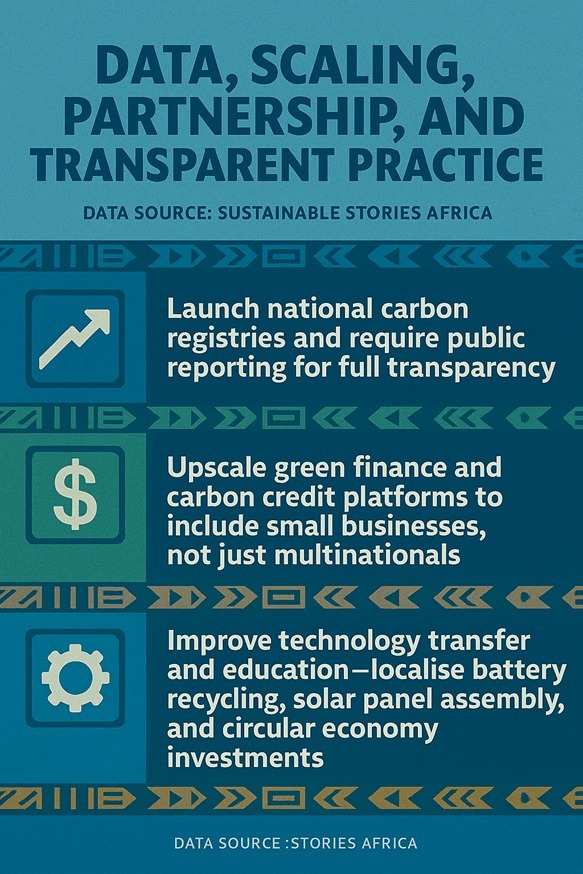 DATA, SCALING, PARTNERSHIP, AND TRANSPARENT PRACTICE

DATA SOURCE: SUSTAINABLE STORIES AFRICA

Launch national carbon registries and require public reporting for full transparency

$

Upscale green finance and carbon credit platforms to include small businesses, not just multinationals

Improve technology transfer and education—localise battery recycling, solar panel assembly, and circular economy investments

DATA SOURCE :STORIES AFRICA