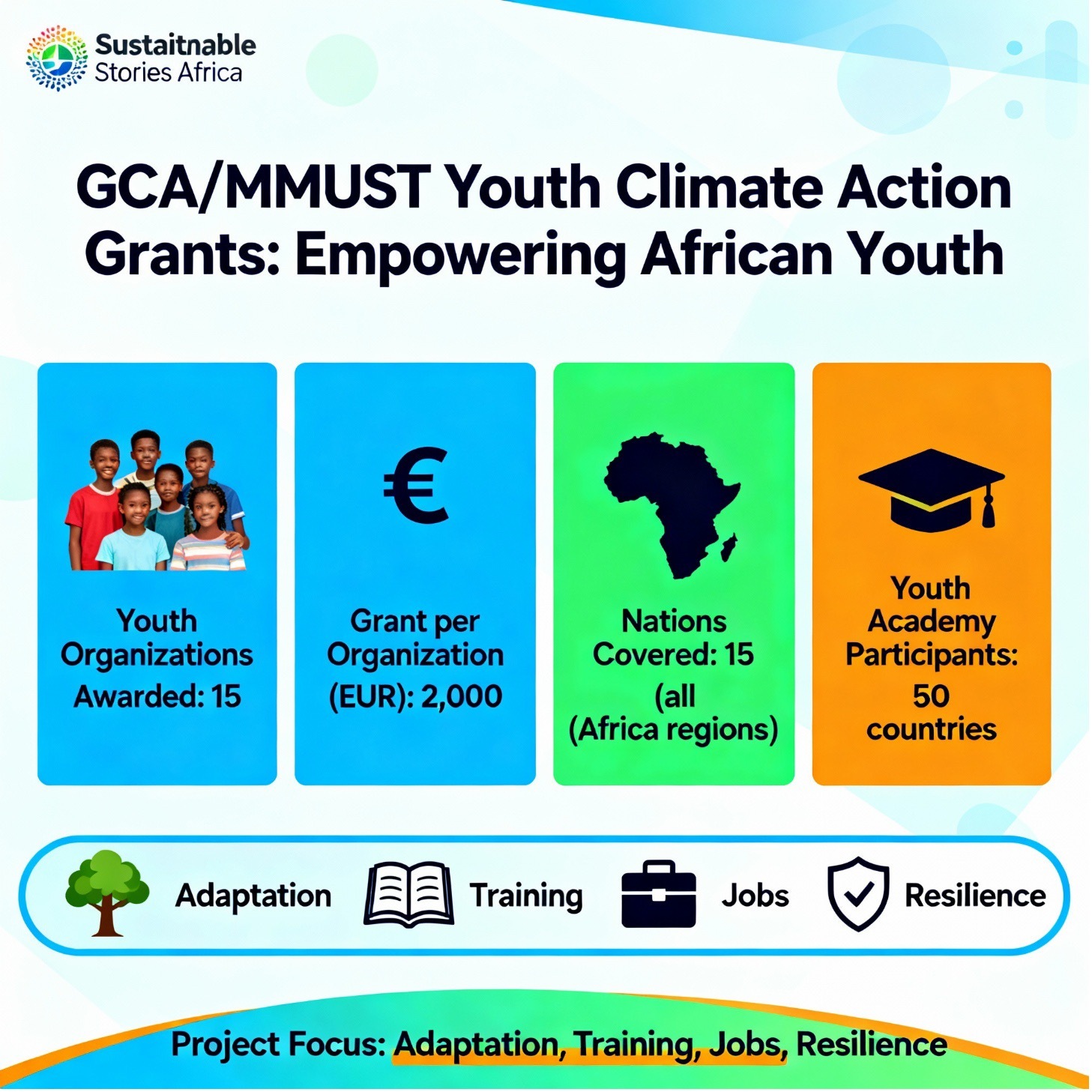 Sustaitnable Stories Africa

GCA/MMUST Youth Climate Action Grants: Empowering African Youth

Youth Organizations Awarded: 15

€

Grant per Organization (EUR): 2,000

Nations Covered: 15 (all (Africa regions)

Youth Academy Participants: 50 countries

Adaptation

Training

Jobs

Resilience

Project Focus: Adaptation, Training, Jobs, Resilience