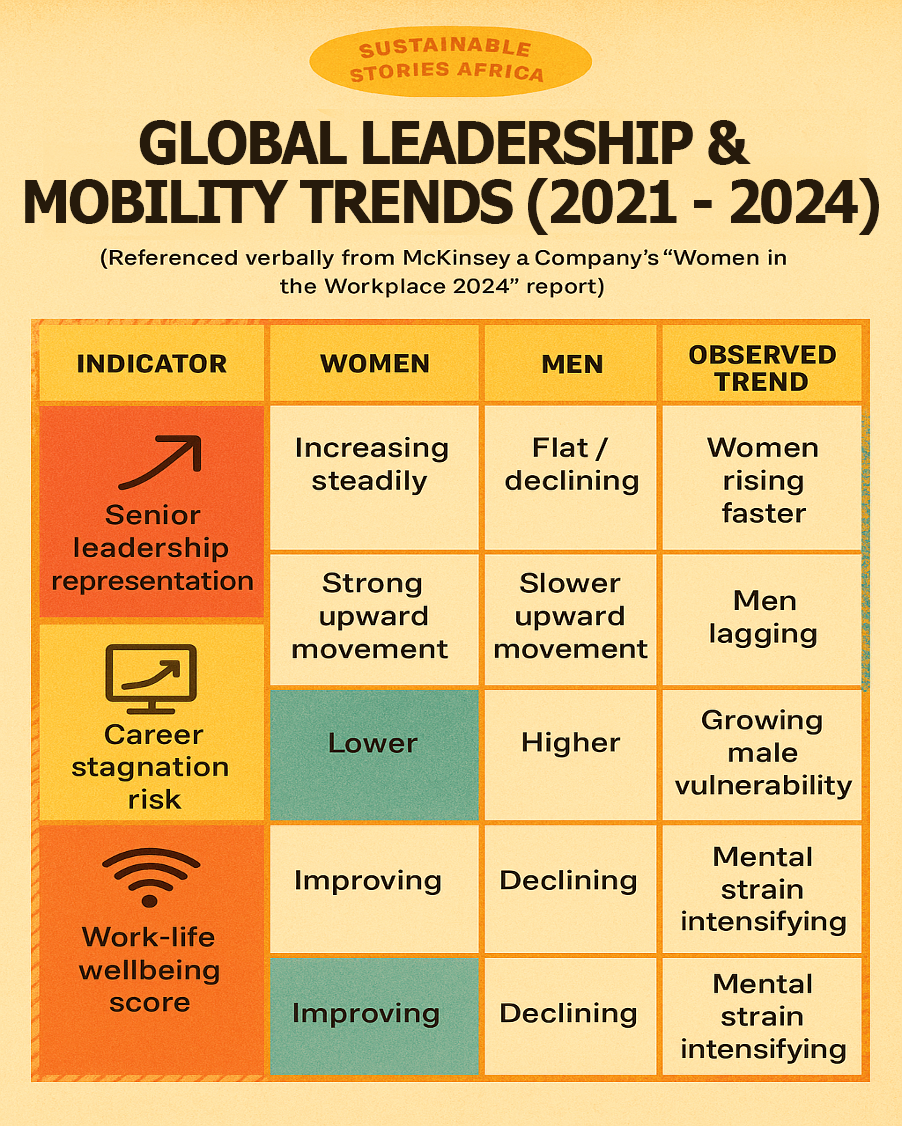 SUSTAINABLE STORIES AFRICA

GLOBAL LEADERSHIP & MOBILITY TRENDS (2021 - 2024)

(Referenced verbally from McKinsey a Company's "Women in the Workplace 2024" report)

| INDICATOR | WOMEN | MEN | OBSERVED TREND |
|---|---|---|---|
| Senior leadership representation | Increasing steadily | Flat / declining | Women rising faster |
| | Strong upward movement | Slower upward movement | Men lagging |
| Career stagnation risk | Lower | Higher | Growing male vulnerability |
| Work-life wellbeing score | Improving | Declining | Mental strain intensifying |
| | Improving | Declining | Mental strain intensifying |