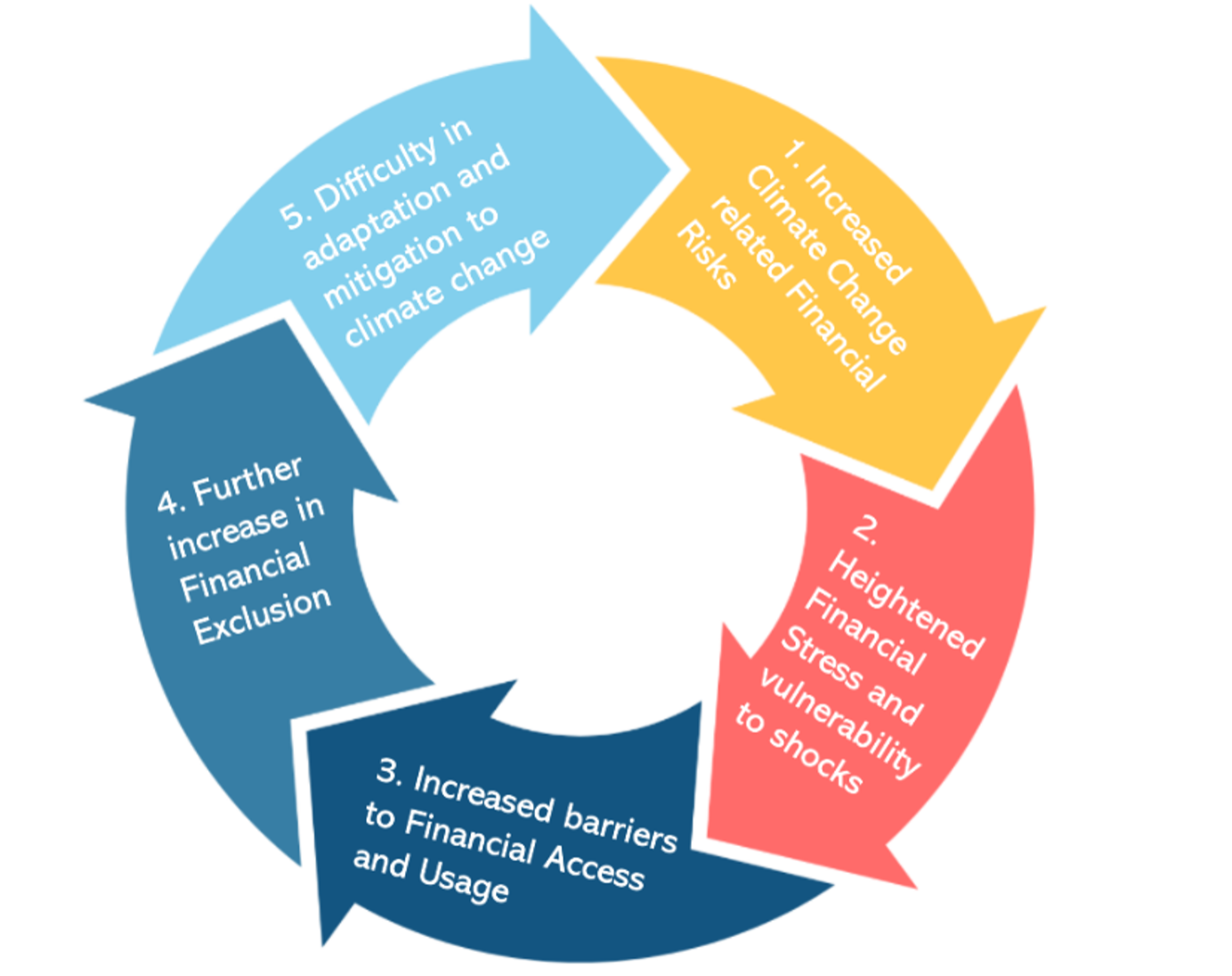 1. Increased Climate Change related Financial Risks

2. Heightened Financial Stress and vulnerability to shocks

3. Increased barriers to Financial Access and Usage

4. Further increase in Financial Exclusion

5. Difficulty in adaptation and mitigation to climate change