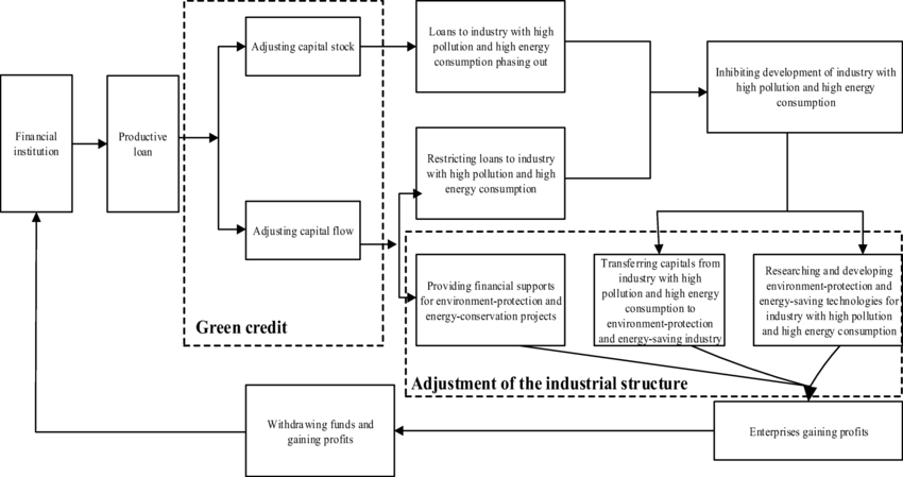 Financial institution

Productive loan

Adjusting capital stock

Adjusting capital flow

Green credit

Loans to industry with high pollution and high energy consumption phasing out

Restricting loans to industry with high pollution and high energy consumption

Inhibiting development of industry with high pollution and high energy consumption

Providing financial supports for environment-protection and energy-conservation projects

Transferring capitals from industry with high pollution and high energy consumption to environment-protection and energy-saving industry

Researching and developing environment-protection and energy-saving technologies for industry with high pollution and high energy consumption

Adjustment of the industrial structure

Enterprises gaining profits

Withdrawing funds and gaining profits