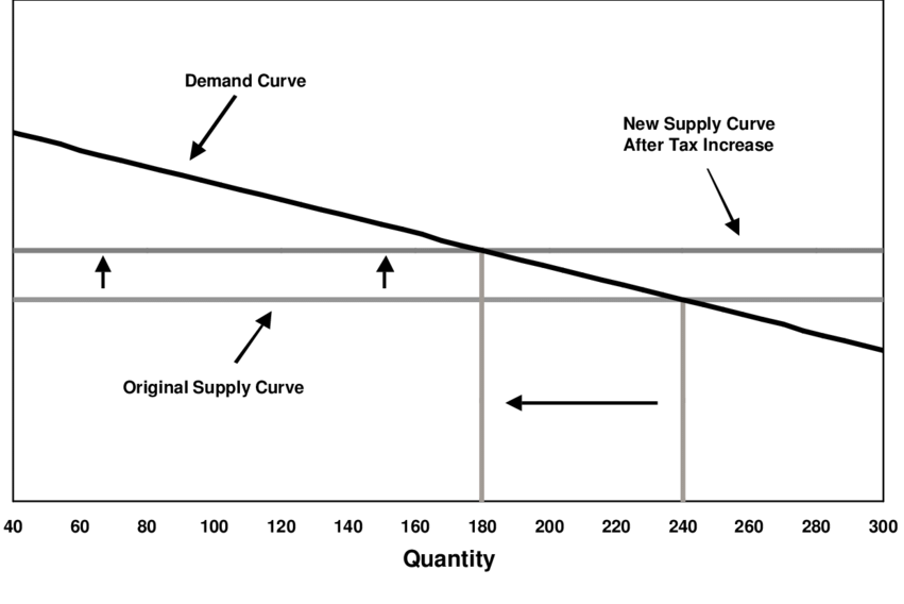 Demand Curve

New Supply Curve
After Tax Increase

Original Supply Curve

40 60 80 100 120 140 160 180 200 220 240 260 280 300

Quantity