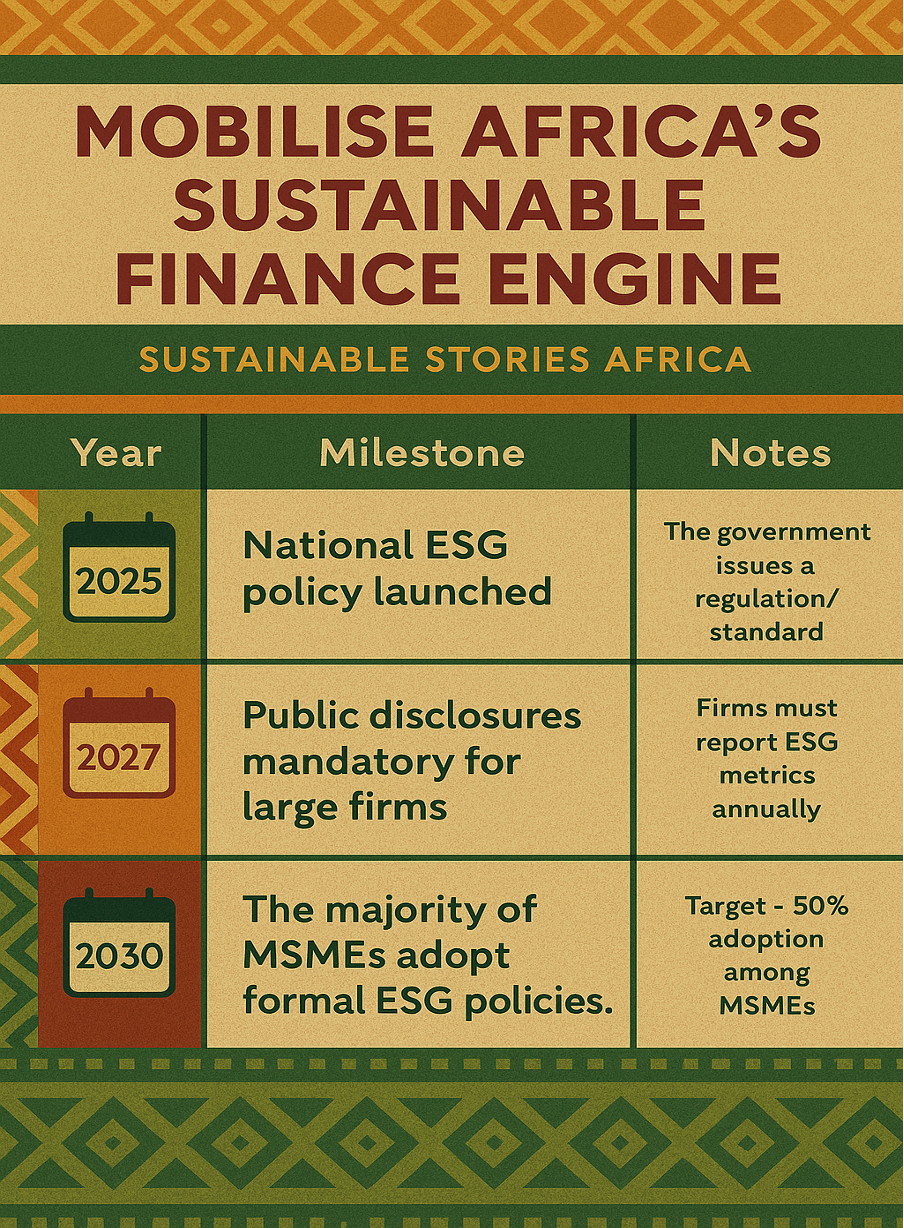 MOBILISE AFRICA'S SUSTAINABLE FINANCE ENGINE

SUSTAINABLE STORIES AFRICA

| Year | Milestone | Notes |
|---|---|---|
| 2025 | National ESG policy launched | The government issues a regulation/ standard |
| 2027 | Public disclosures mandatory for large firms | Firms must report ESG metrics annually |
| 2030 | The majority of MSMEs adopt formal ESG policies. | Target - 50% adoption among MSMEs |