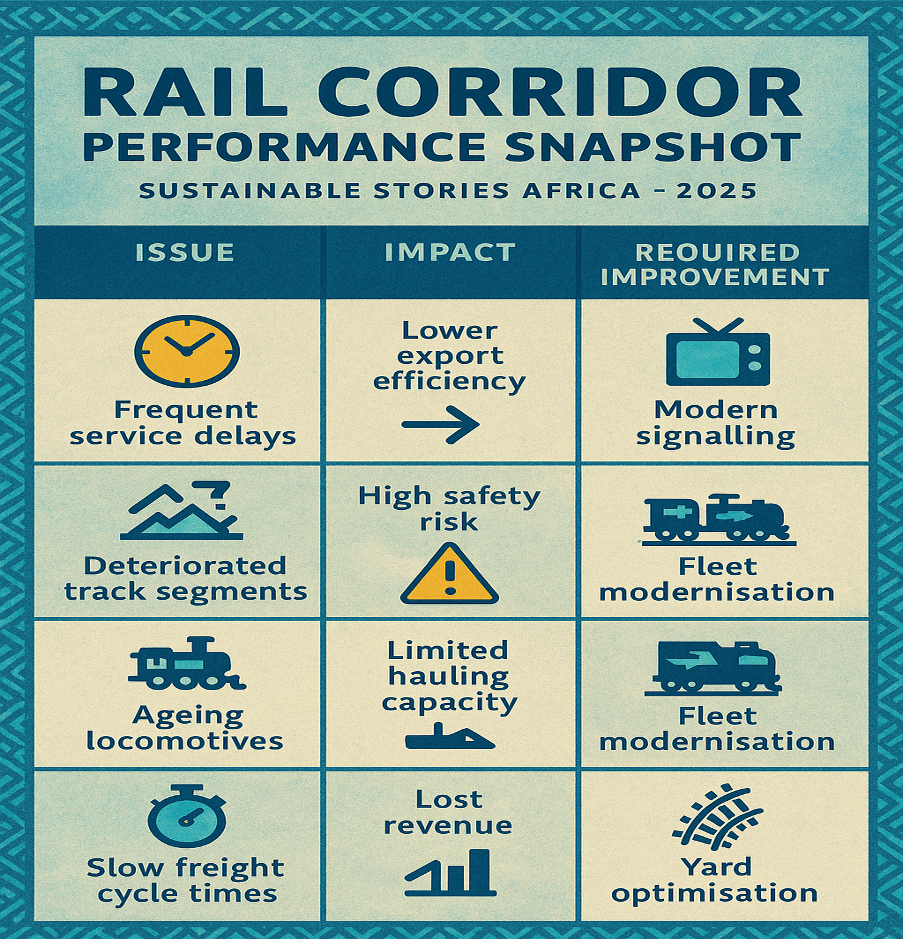 RAIL CORRIDOR
PERFORMANCE SNAPSHOT
SUSTAINABLE STORIES AFRICA – 2025

| ISSUE | IMPACT | REOUIRED IMPROVEMENT |
|---|---|---|
| Frequent service delays | Lower export efficiency | Modern signalling |
| Deteriorated track segments | High safety risk | Fleet modernisation |
| Ageing locomotives | Limited hauling capacity | Fleet modernisation |
| Slow freight cycle times | Lost revenue | Yard optimisation |