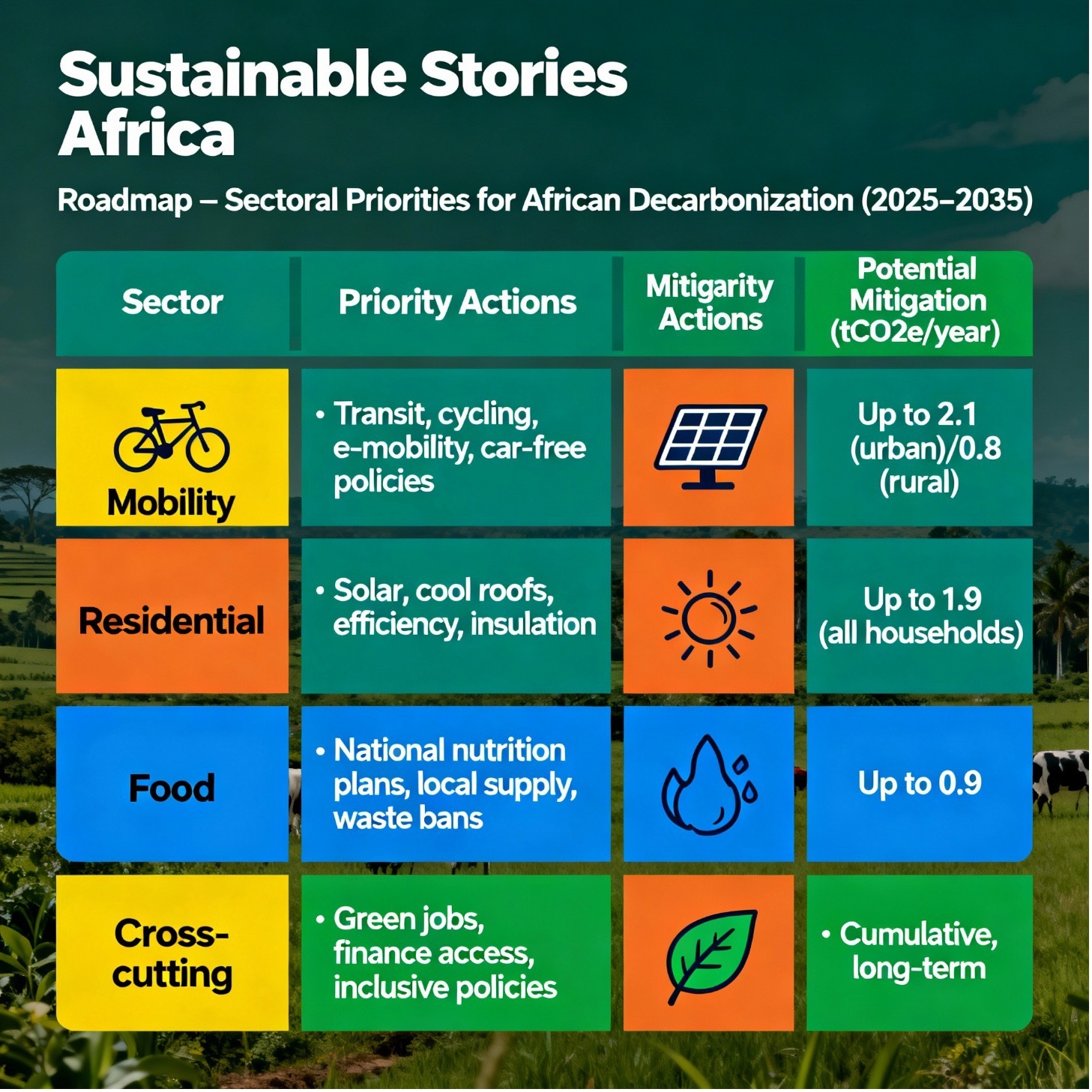 Sustainable Stories Africa

Roadmap – Sectoral Priorities for African Decarbonization (2025–2035)

| Sector | Priority Actions | Mitigarity Actions | Potential Mitigation (tCO2e/year) |
|---|---|---|---|
| Mobility | • Transit, cycling, e-mobility, car-free policies | | Up to 2.1 (urban)/0.8 (rural) |
| Residential | • Solar, cool roofs, efficiency, insulation | | Up to 1.9 (all households) |
| Food | • National nutrition plans, local supply, waste bans | | Up to 0.9 |
| Cross-cutting | • Green jobs, finance access, inclusive policies | | • Cumulative, long-term |