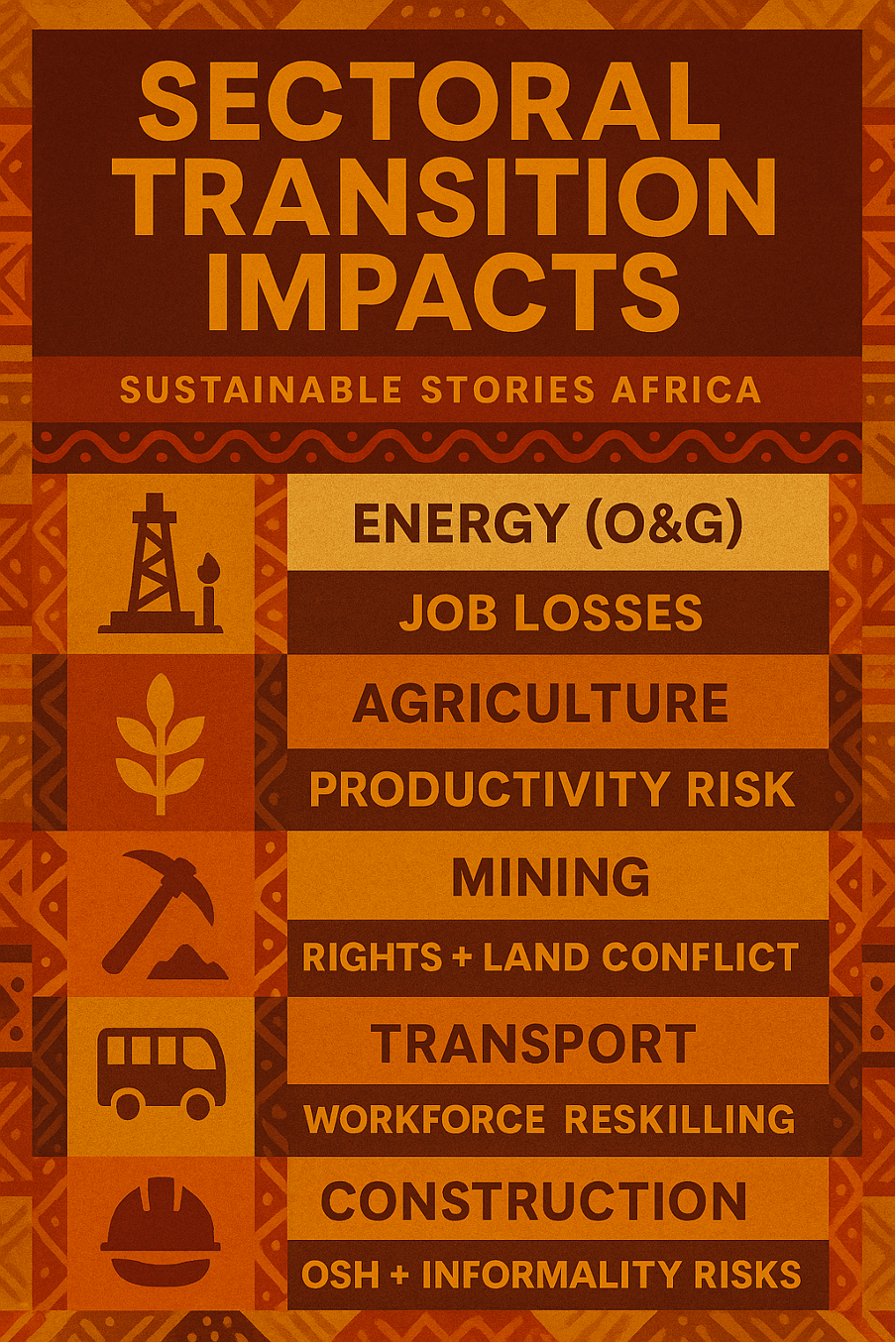 SECTORAL TRANSITION IMPACTS

SUSTAINABLE STORIES AFRICA

ENERGY (O&G)

JOB LOSSES

AGRICULTURE

PRODUCTIVITY RISK

MINING

RIGHTS + LAND CONFLICT

TRANSPORT

WORKFORCE RESKILLING

CONSTRUCTION

OSH + INFORMALITY RISKS