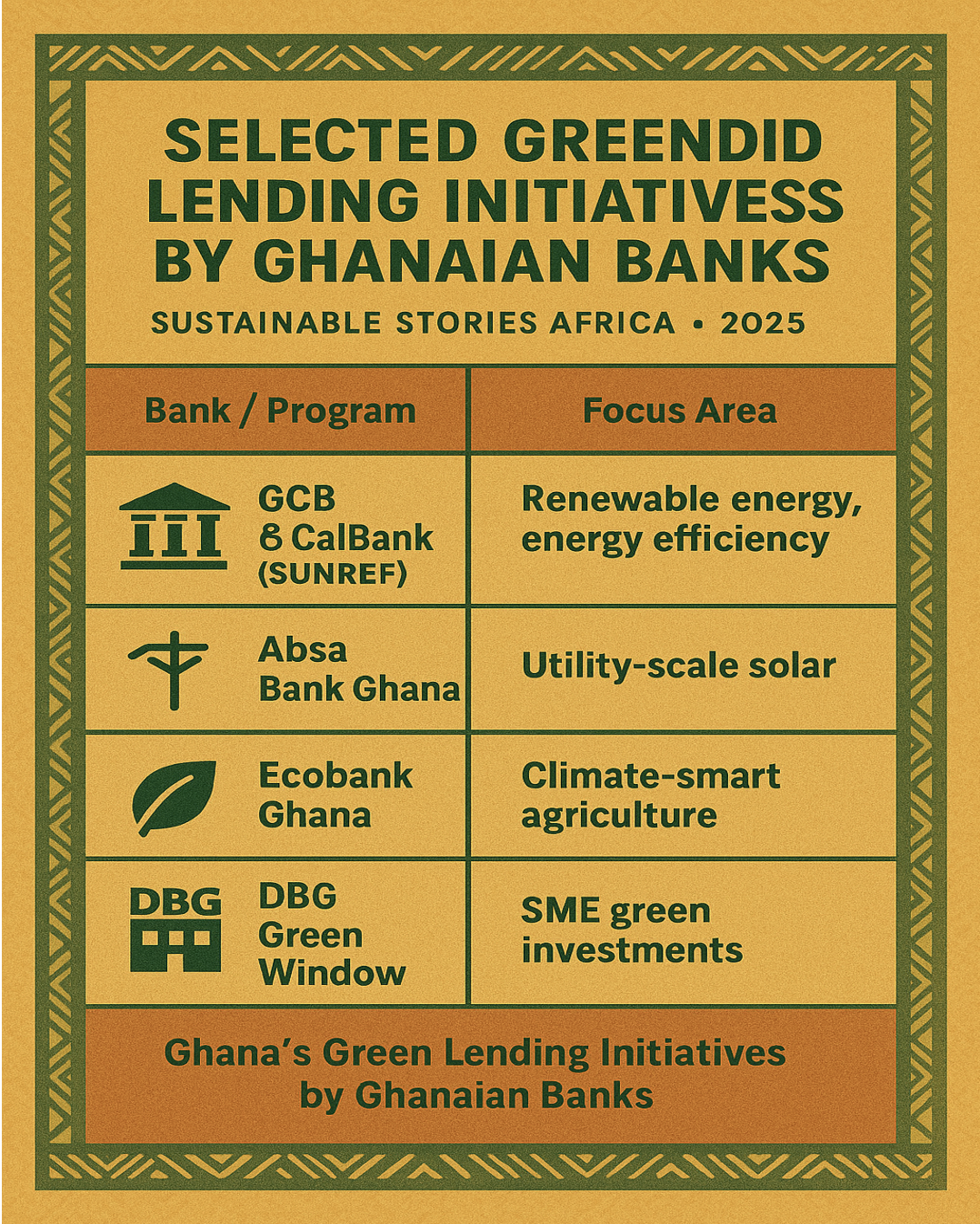 SELECTED GREENDID LENDING INITIATIVESS BY GHANAIAN BANKS

SUSTAINABLE STORIES AFRICA • 2025

| Bank / Program | Focus Area |
|---|---|
| GCB & CalBank (SUNREF) | Renewable energy, energy efficiency |
| Absa Bank Ghana | Utility-scale solar |
| Ecobank Ghana | Climate-smart agriculture |
| DBG DBG Green Window | SME green investments |

Ghana's Green Lending Initiatives by Ghanaian Banks