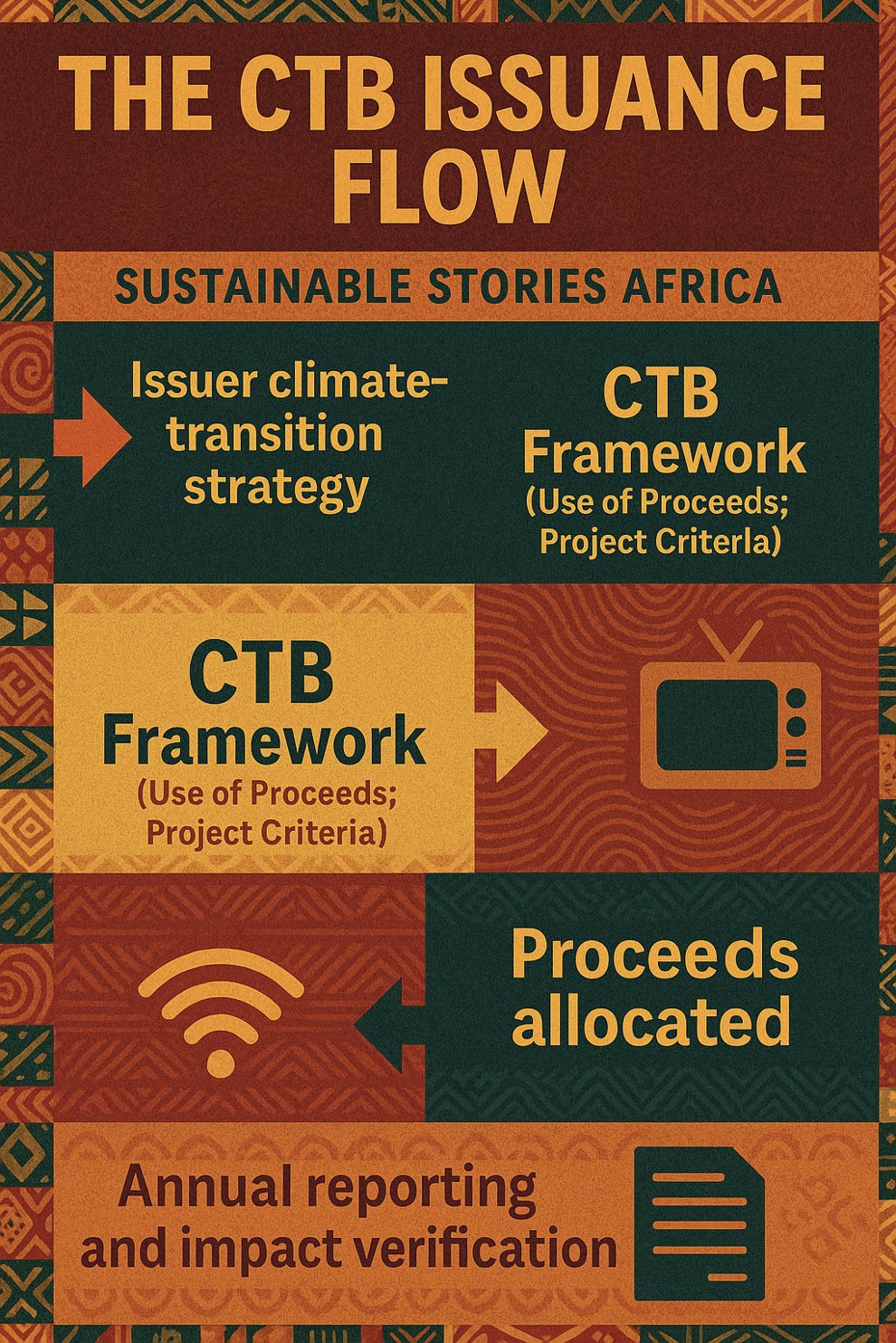 THE CTB ISSUANCE FLOW

SUSTAINABLE STORIES AFRICA

Issuer climate-transition strategy

CTB Framework
(Use of Proceeds; Project Criterla)

CTB Framework
(Use of Proceeds; Project Criteria)

Proceeds allocated

Annual reporting and impact verification