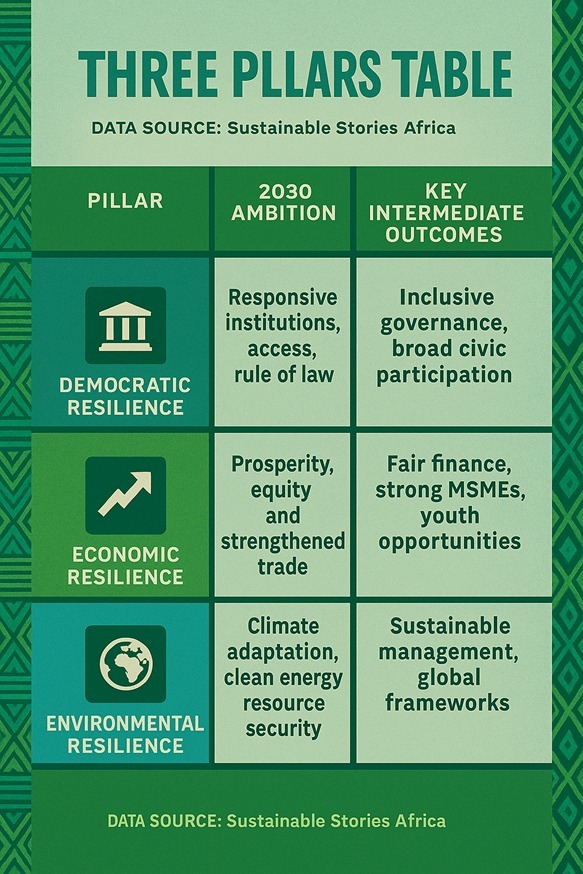 THREE PLLARS TABLE

DATA SOURCE: Sustainable Stories Africa

| PILLAR | 2030 AMBITION | KEY INTERMEDIATE OUTCOMES |
|---|---|---|
| DEMOCRATIC RESILIENCE | Responsive institutions, access, rule of law | Inclusive governance, broad civic participation |
| ECONOMIC RESILIENCE | Prosperity, equity and strengthened trade | Fair finance, strong MSMEs, youth opportunities |
| ENVIRONMENTAL RESILIENCE | Climate adaptation, clean energy resource security | Sustainable management, global frameworks |

DATA SOURCE: Sustainable Stories Africa