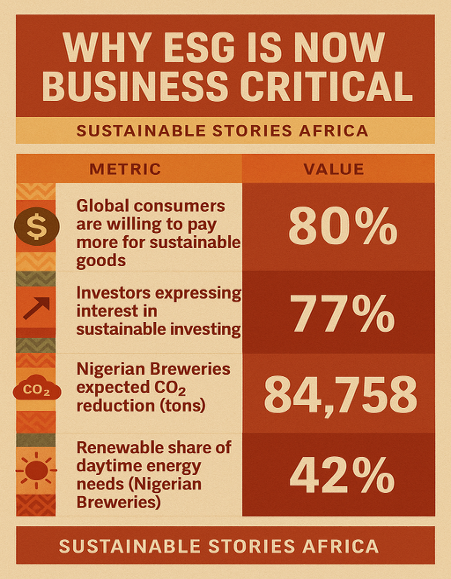 WHY ESG IS NOW BUSINESS CRITICAL

SUSTAINABLE STORIES AFRICA

| METRIC | VALUE |
|---|---|
| $ Global consumers are willing to pay more for sustainable goods | 80% |
| Investors expressing interest in sustainable investing | 77% |
| $CO_2$ Nigerian Breweries expected $CO_2$ reduction (tons) | 84,758 |
| Renewable share of daytime energy needs (Nigerian Breweries) | 42% |

SUSTAINABLE STORIES AFRICA