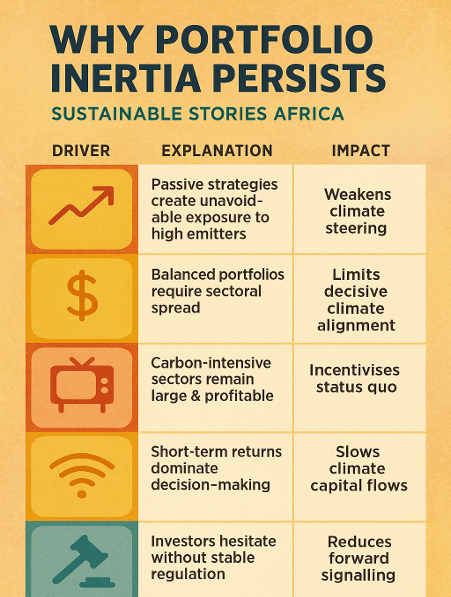 WHY PORTFOLIO INERTIA PERSISTS

SUSTAINABLE STORIES AFRICA

| DRIVER | EXPLANATION | IMPACT |
|---|---|---|
| | Passive strategies create unavoidable exposure to high emitters | Weakens climate steering |
| $ | Balanced portfolios require sectoral spread | Limits decisive climate alignment |
| | Carbon-intensive sectors remain large & profitable | Incentivises status quo |
| | Short-term returns dominate decision-making | Slows climate capital flows |
| | Investors hesitate without stable regulation | Reduces forward signalling |