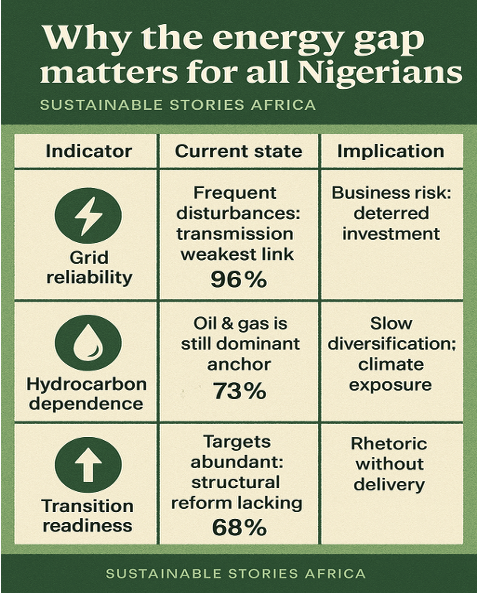 Why the energy gap matters for all Nigerians

SUSTAINABLE STORIES AFRICA

| Indicator | Current state | Implication |
|---|---|---|
| Grid reliability | Frequent disturbances: transmission weakest link 96% | Business risk: deterred investment |
| Hydrocarbon dependence | Oil & gas is still dominant anchor 73% | Slow diversification; climate exposure |
| Transition readiness | Targets abundant: structural reform lacking 68% | Rhetoric without delivery |

SUSTAINABLE STORIES AFRICA